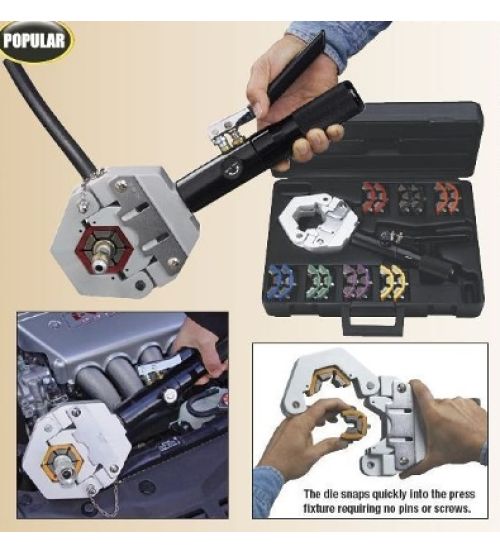 POPULAR

The die snaps quickly into the press fixture requiring no pins or screws.